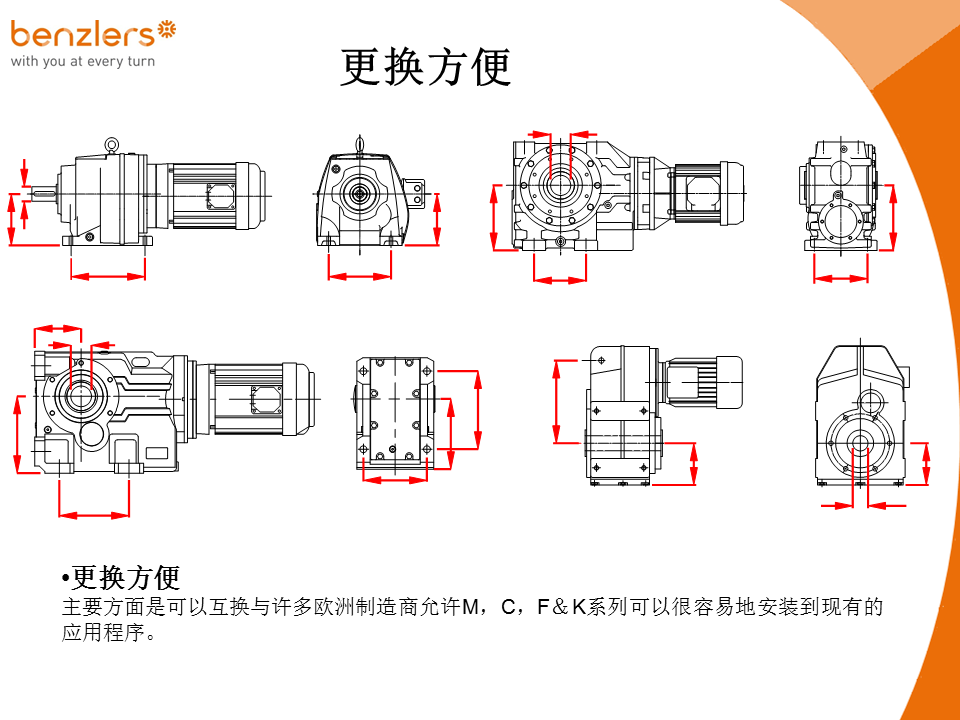 benzlers
with you at every turn

更换方便

•更换方便
主要方面是可以互换与许多欧洲制造商允许M，C，F＆K系列可以很容易地安装到现有的应用程序。